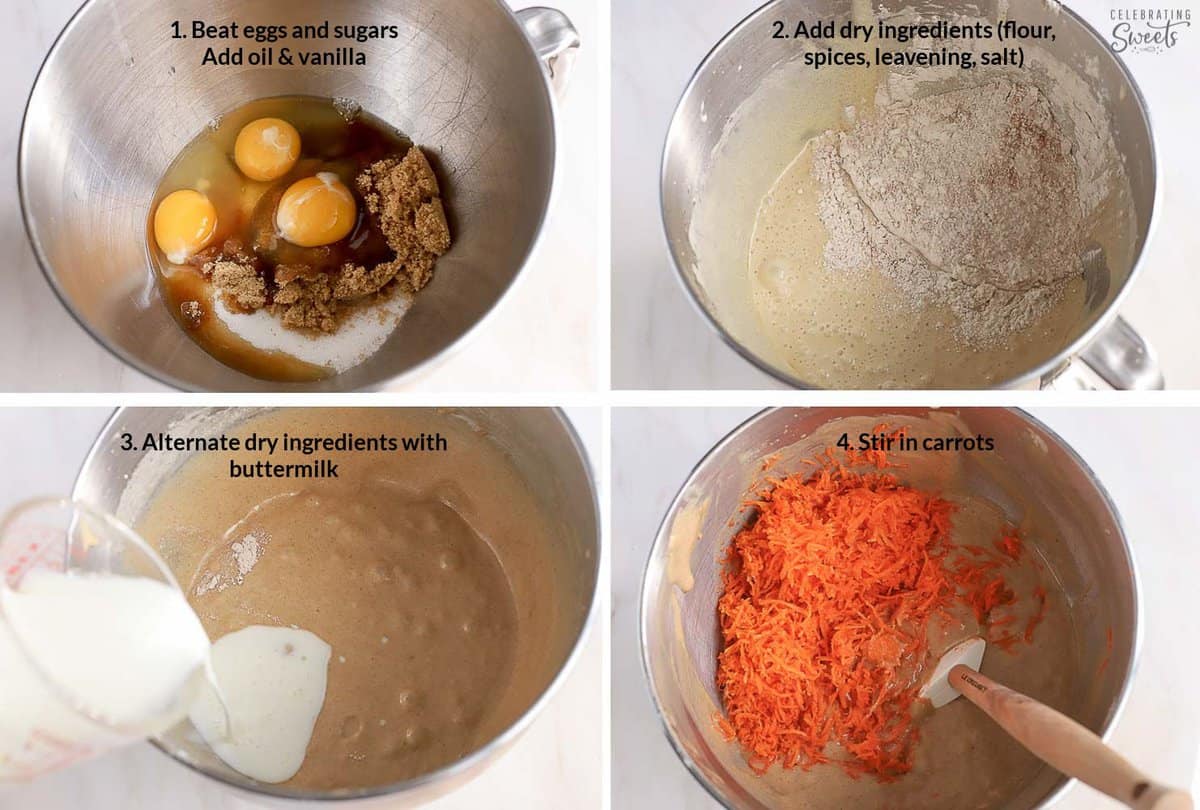 1. Beat eggs and sugars
Add oil & vanilla

2. Add dry ingredients (flour, spices, leavening, salt)

CELEBRATING Sweets

3. Alternate dry ingredients with buttermilk

4. Stir in carrots

LE CREUSET