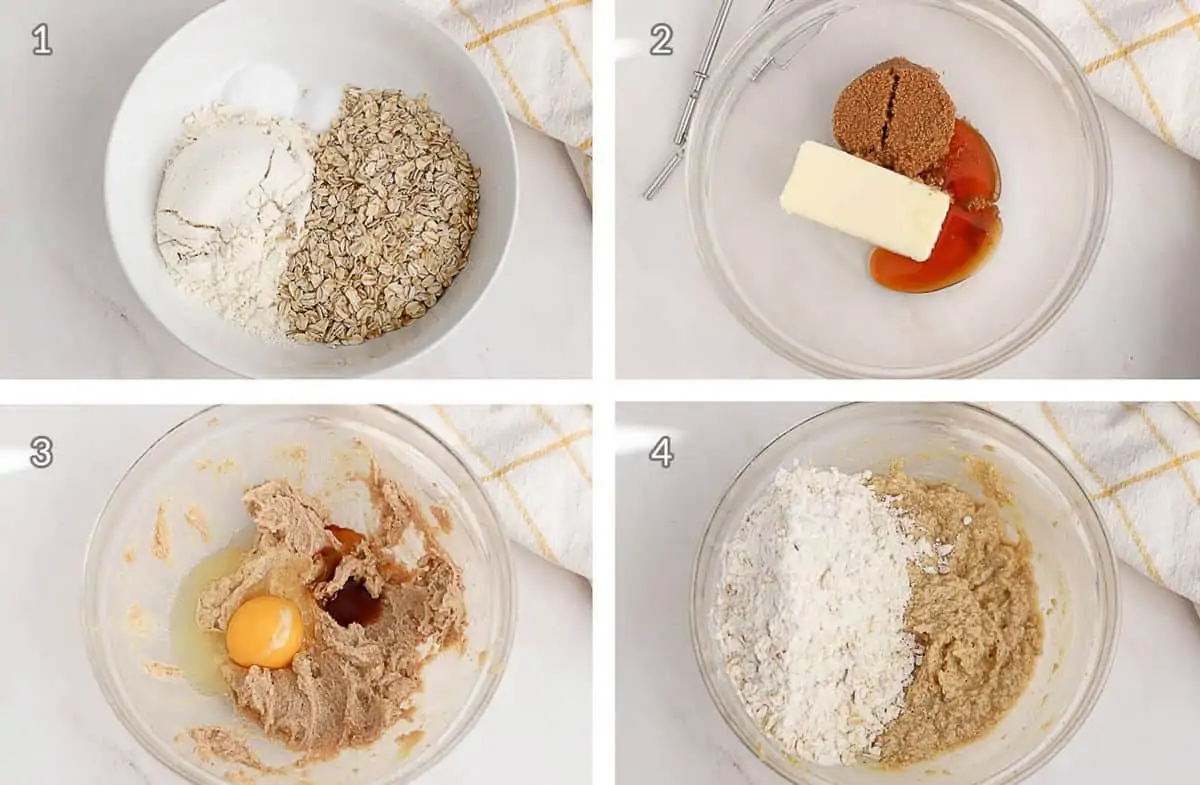 1

2

3

4