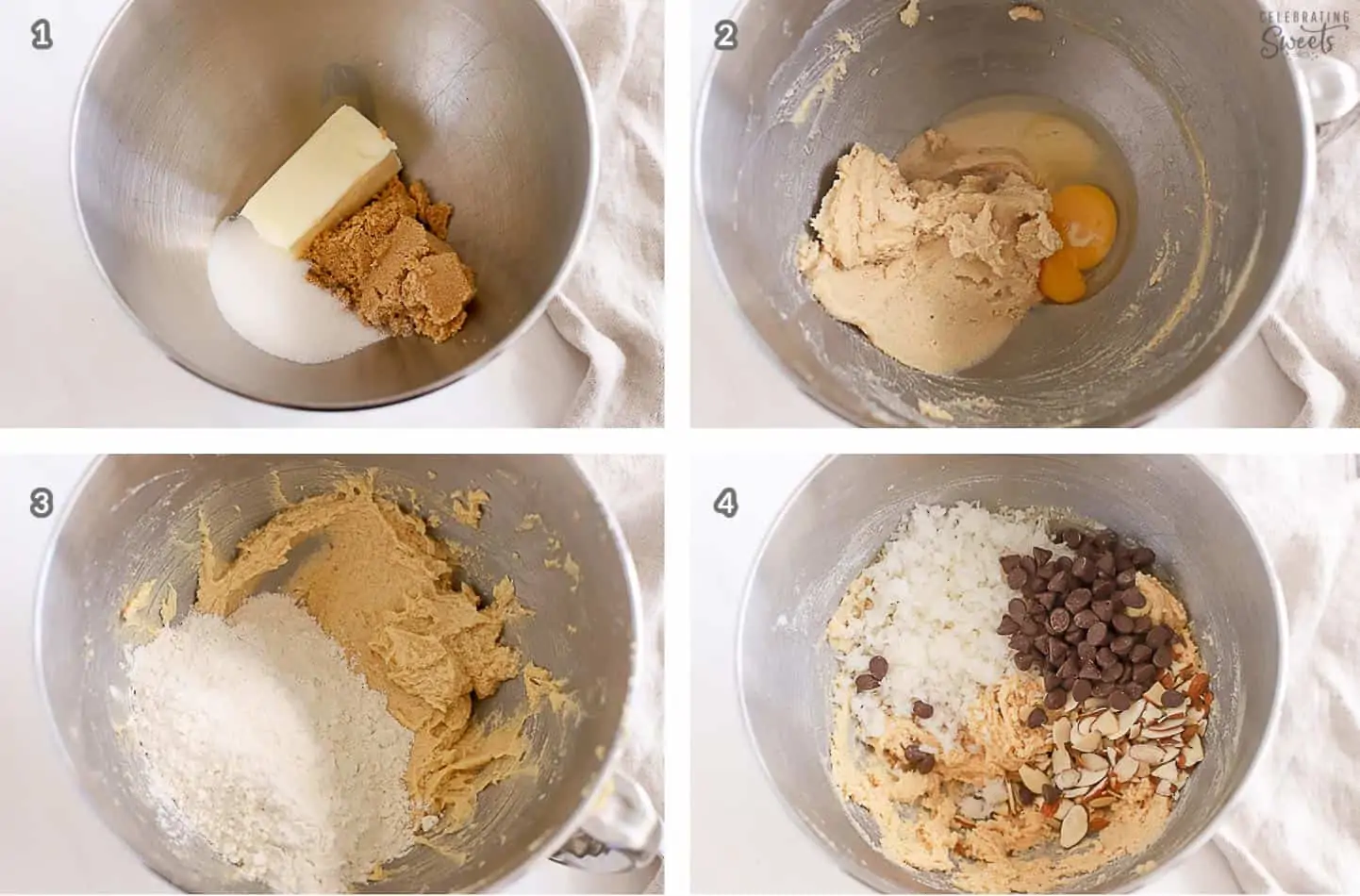 1

2

CELEBRATING Sweets

3

4